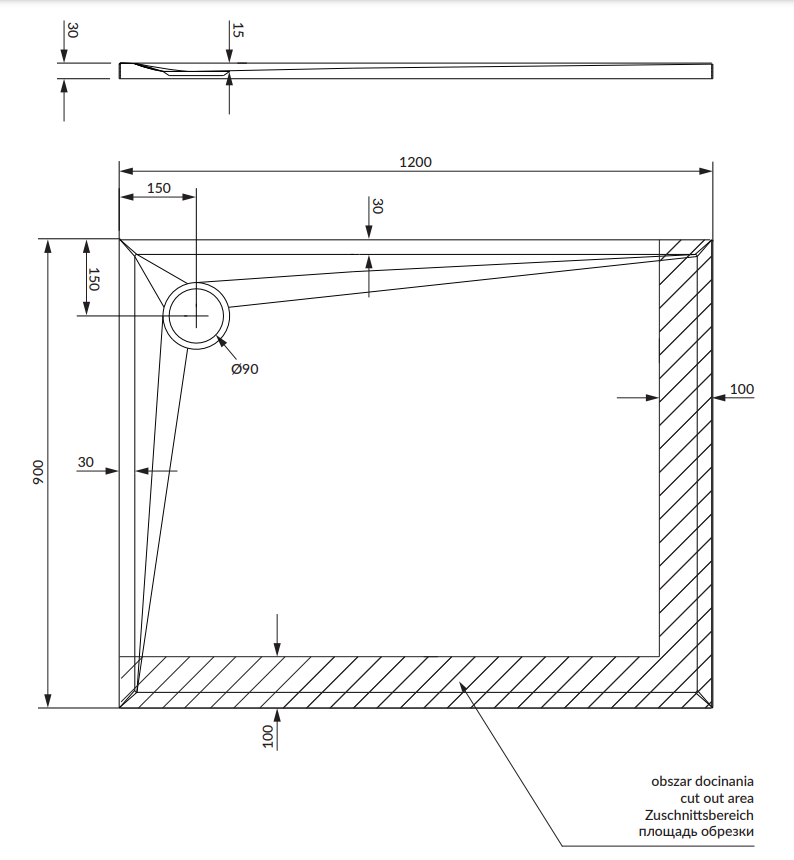 30
15
1200
150
30
150
Ø90
100
900
30
100
obszar docinania
cut out area
Zuschnittsbereich
площадь обрезки