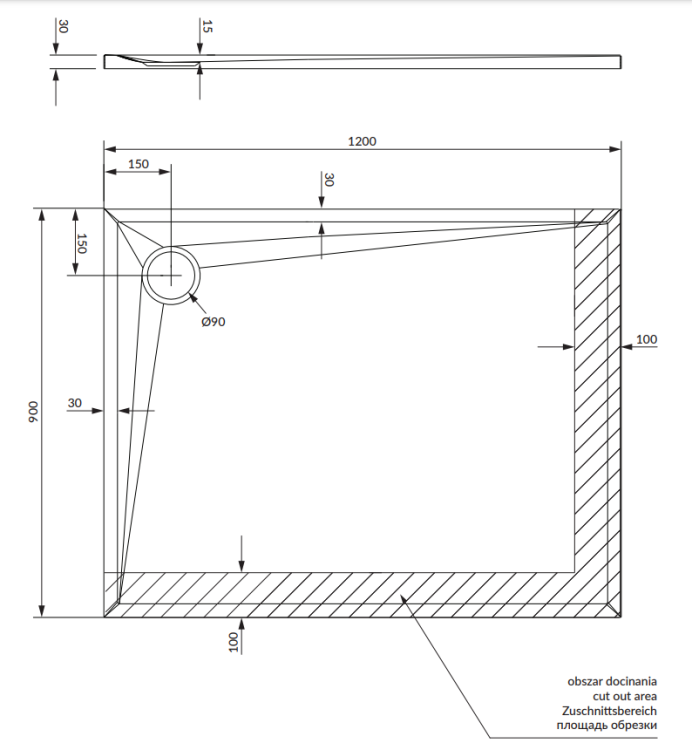 30
15
1200
150
30
150
Ø90
100
900
30
100
obszar docinania
cut out area
Zuschnittsbereich
площадь обрезки