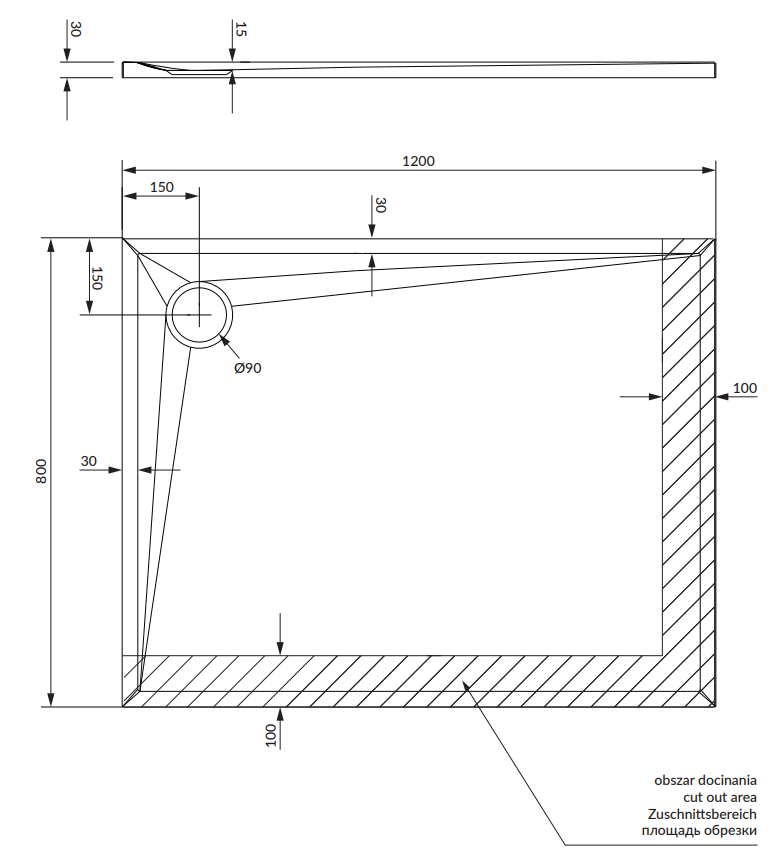 30

15

1200

150

30

150

Ø90

100

800

30

100

obszar docinania
cut out area
Zuschnittsbereich
площадь обрезки