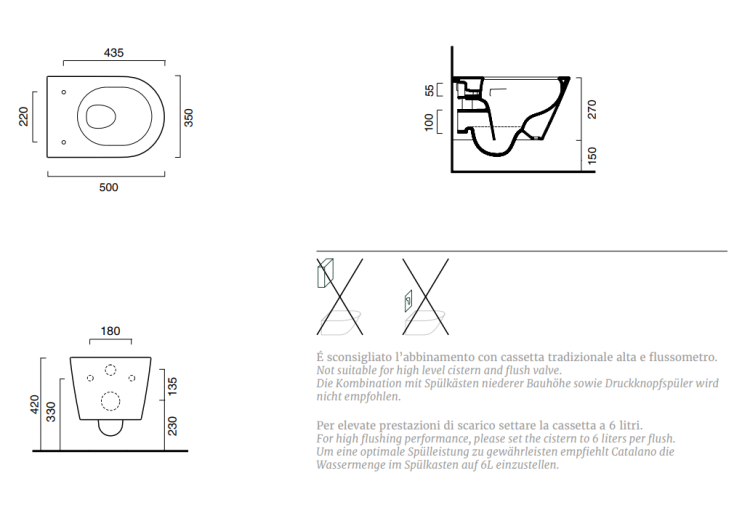 435

220

350

500

55

100

270

150

180

420

330

135

230

É sconsigliato l'abbinamento con cassetta tradizionale alta e flussometro.
Not suitable for high level cistern and flush valve.
Die Kombination mit Spülkästen niederer Bauhöhe sowie Druckknopfspüler wird nicht empfohlen.

Per elevate prestazioni di scarico settare la cassetta a 6 litri.
For high flushing performance, please set the cistern to 6 liters per flush.
Um eine optimale Spülleistung zu gewährleisten empfiehlt Catalano die Wassermenge im Spülkasten auf 6L einzustellen.