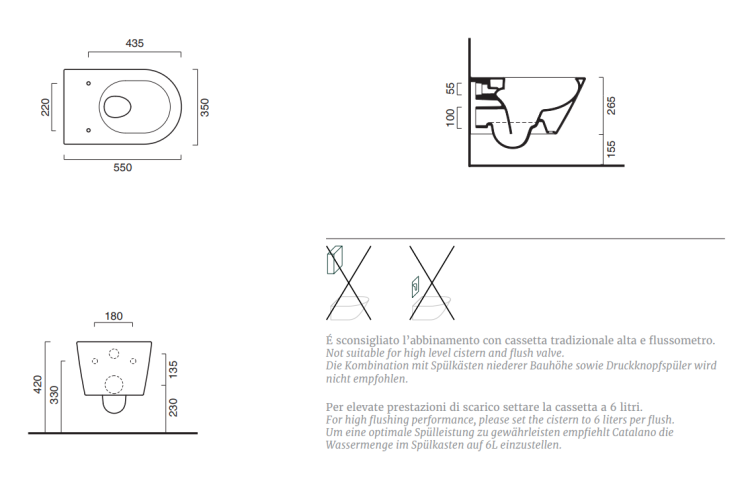 435

220

350

550

55

100

265

155

180

420

330

135

230

É sconsigliato l'abbinamento con cassetta tradizionale alta e flussometro.
Not suitable for high level cistern and flush valve.
Die Kombination mit Spülkästen niederer Bauhöhe sowie Druckknopfspüler wird nicht empfohlen.

Per elevate prestazioni di scarico settare la cassetta a 6 litri.
For high flushing performance, please set the cistern to 6 liters per flush.
Um eine optimale Spülleistung zu gewährleisten empfiehlt Catalano die Wassermenge im Spülkasten auf 6L einzustellen.