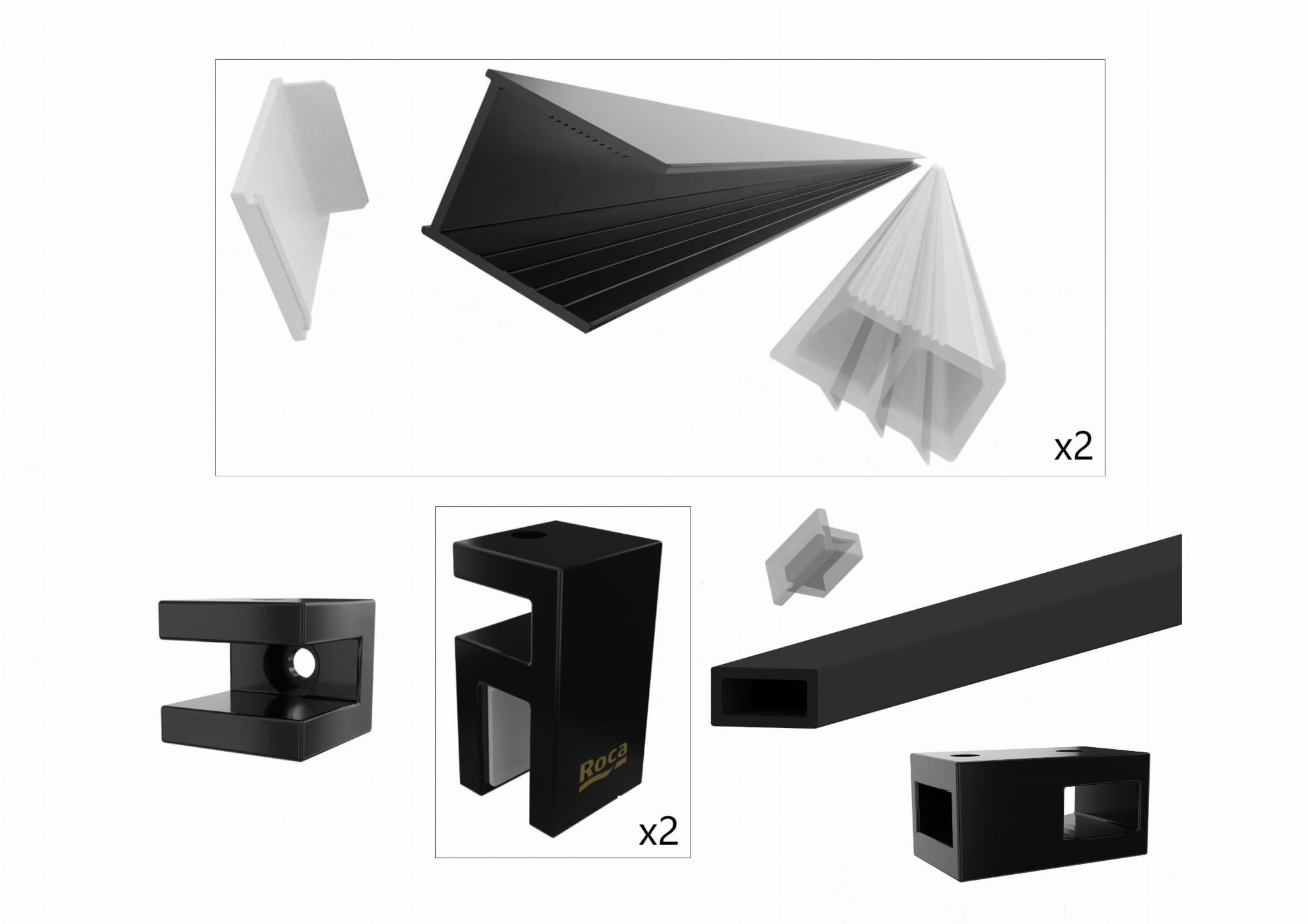 x2

Roca

x2