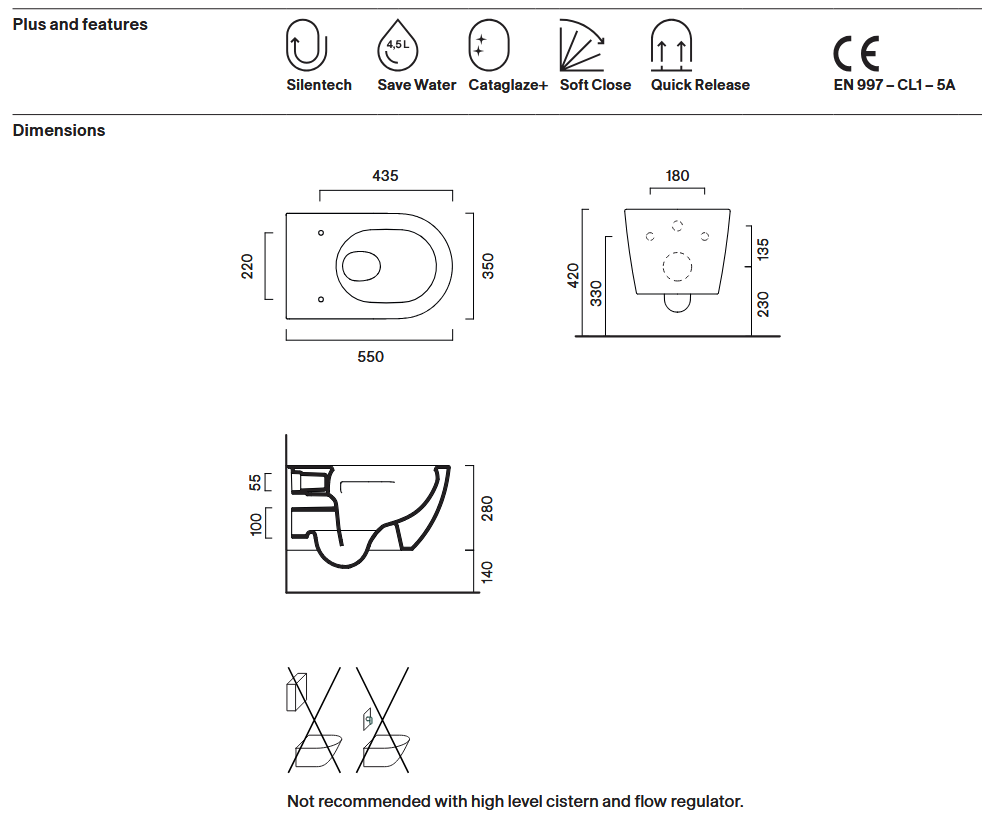 Plus and features

4,5 L

Silentech Save Water Cataglaze+ Soft Close Quick Release

CE
EN 997 – CL1 – 5A

Dimensions

435
220
350
550

180
420
330
135
230

55
100
280
140

Not recommended with high level cistern and flow regulator.