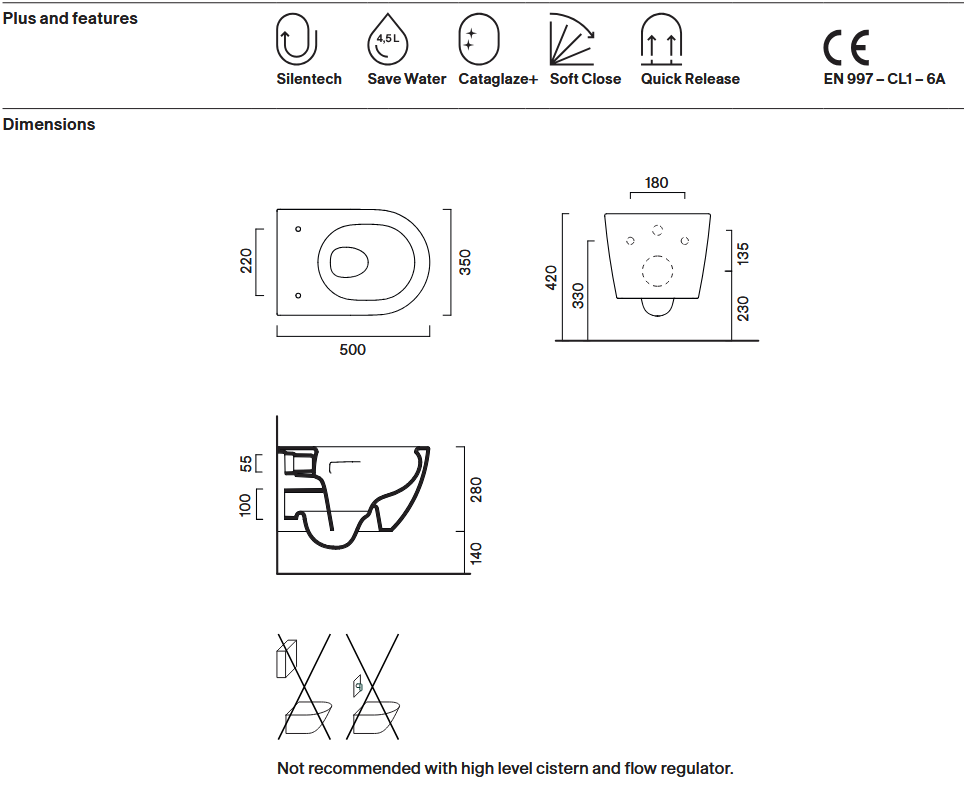 Plus and features

4,5 L

Silentech Save Water Cataglaze+ Soft Close Quick Release

CE
EN 997 – CL1 – 6A

Dimensions

220
350
500

180
420
330
135
230

55
100
280
140

Not recommended with high level cistern and flow regulator.