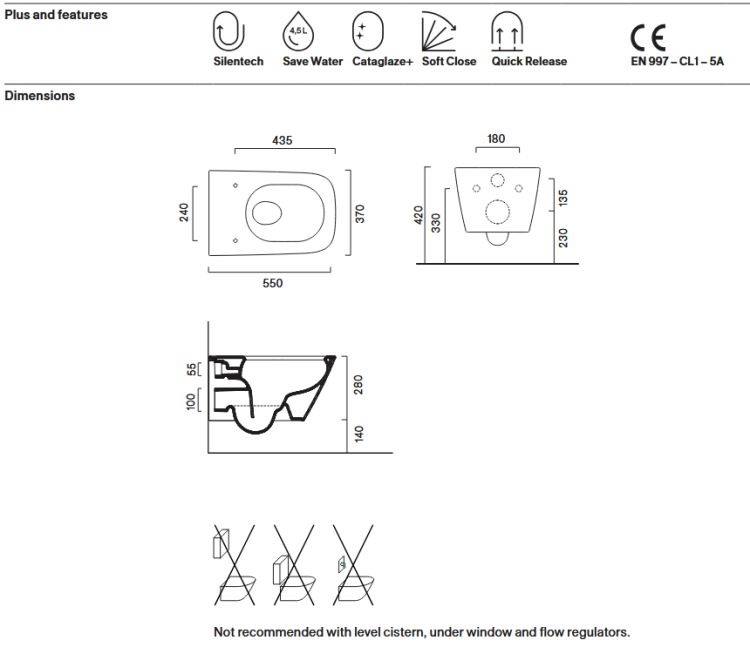 Plus and features

4,5 L

Silentech Save Water Cataglaze+ Soft Close Quick Release

CE
EN 997 – CL1 – 5A

Dimensions

435
240
370
550

180
420
330
135
230

55
100
280
140

Not recommended with level cistern, under window and flow regulators.